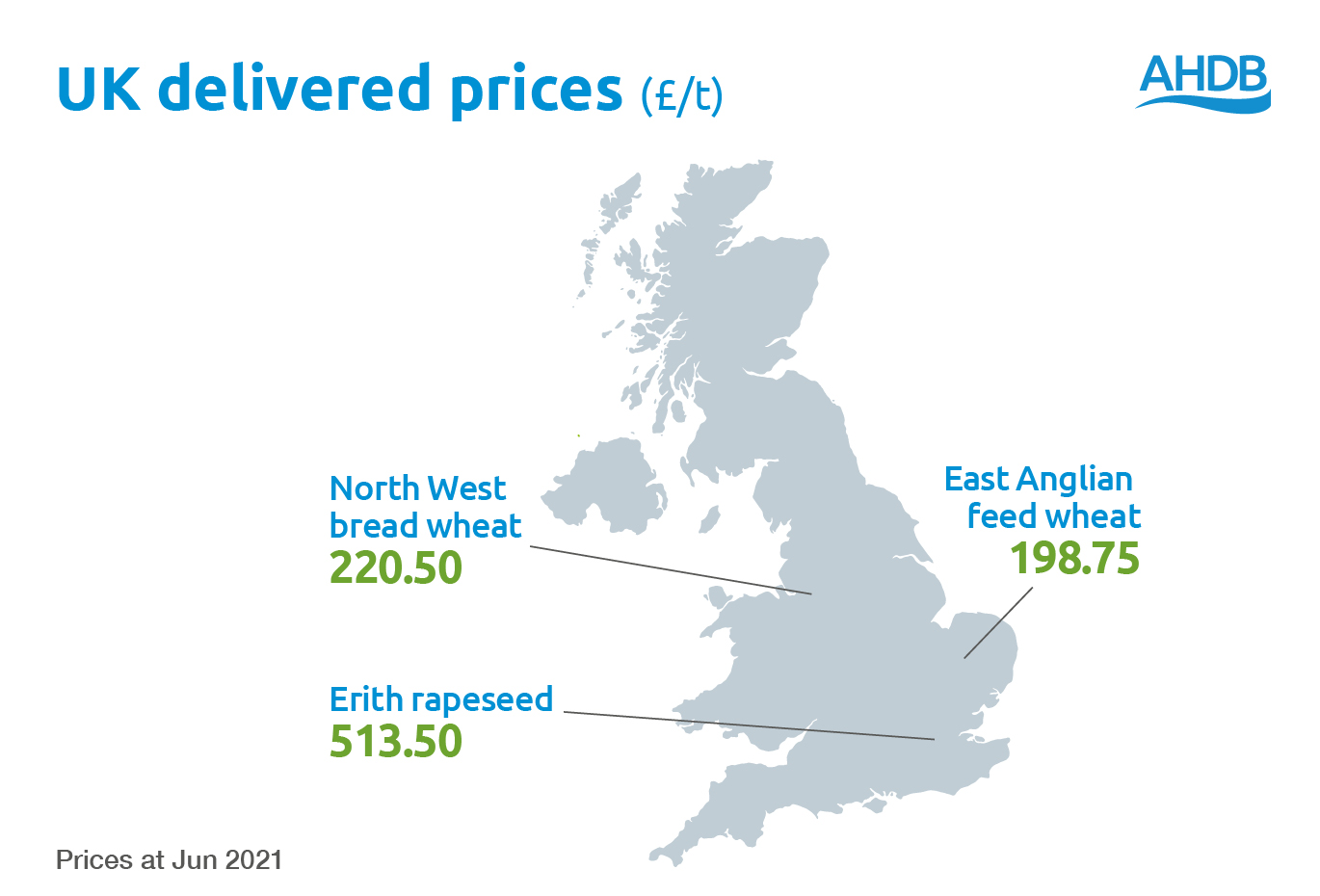 UK delivered prices (£/t)

AHDB

North West bread wheat
220.50

East Anglian feed wheat
198.75

Erith rapeseed
513.50

Prices at Jun 2021